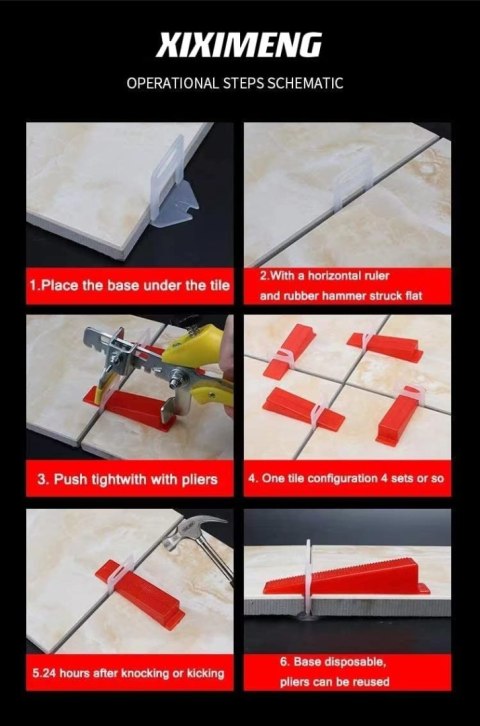 XIXIMENG

OPERATIONAL STEPS SCHEMATIC

1.Place the base under the tile

2.With a horizontal ruler and rubber hammer struck flat

3. Push tightwith with pliers

4. One tile configuration 4 sets or so

5.24 hours after knocking or kicking

6. Base disposable, pliers can be reused