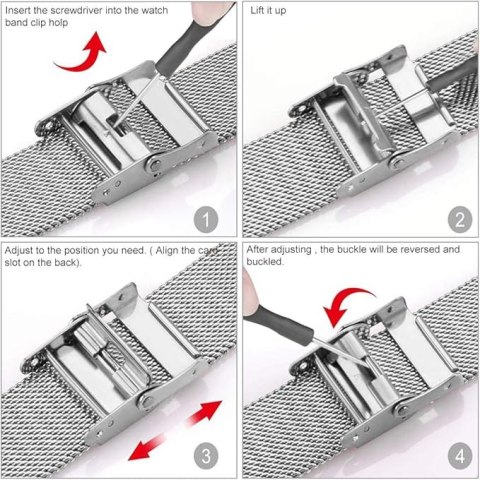 Insert the screwdriver into the watch band clip holp

1

Lift it up

2

Adjust to the position you need. ( Align the card slot on the back).

3

After adjusting , the buckle will be reversed and buckled.

4