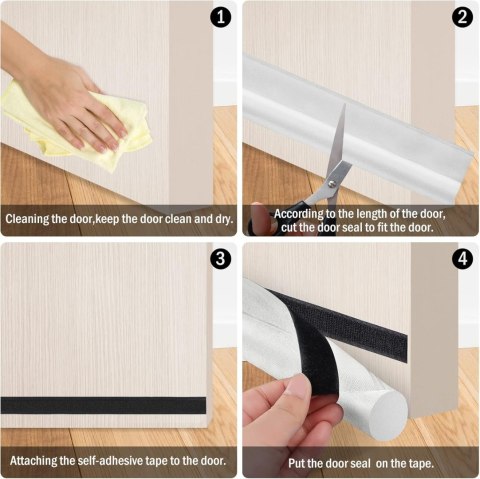 1

Cleaning the door,keep the door clean and dry.

2

According to the length of the door, cut the door seal to fit the door.

3

Attaching the self-adhesive tape to the door.

4

Put the door seal on the tape.