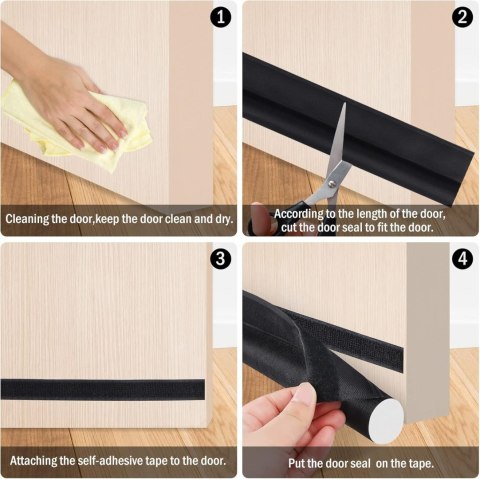 1

Cleaning the door,keep the door clean and dry.

2

According to the length of the door, cut the door seal to fit the door.

3

Attaching the self-adhesive tape to the door.

4

Put the door seal on the tape.