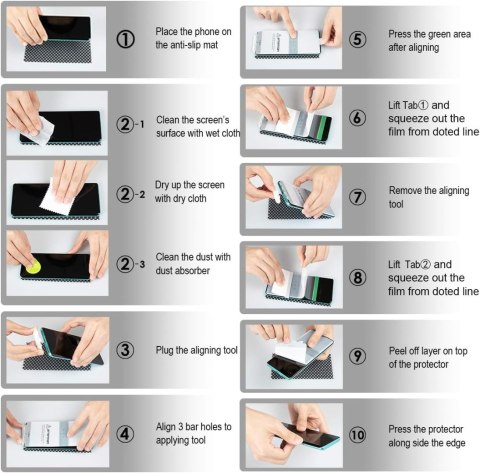 ① Place the phone on the anti-slip mat

②-1 Clean the screen's surface with wet cloth

②-2 Dry up the screen with dry cloth

②-3 Clean the dust with dust absorber

③ Plug the aligning tool

④ Align 3 bar holes to applying tool

⑤ Press the green area after aligning

⑥ Lift Tab① and squeeze out the film from doted line

⑦ Remove the aligning tool

⑧ Lift Tab② and squeeze out the film from doted line

⑨ Peel off layer on top of the protector

⑩ Press the protector along side the edge