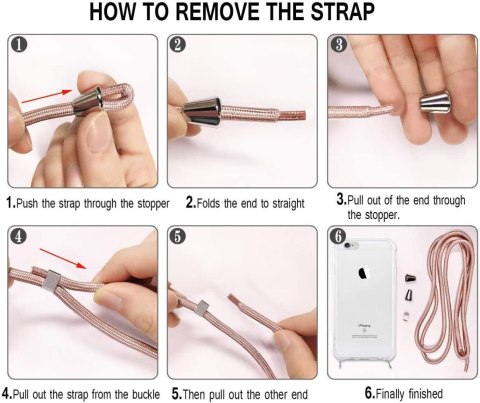 HOW TO REMOVE THE STRAP

1

2

3

1.Push the strap through the stopper

2.Folds the end to straight

3.Pull out of the end through the stopper.

4

5

6

iPhone

4.Pull out the strap from the buckle

5.Then pull out the other end

6.Finally finished