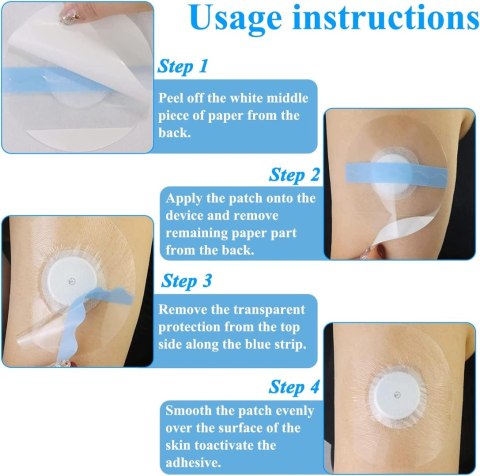 Usage instructions

Step 1

Peel off the white middle piece of paper from the back.

Step 2

Apply the patch onto the device and remove remaining paper part from the back.

Step 3

Remove the transparent protection from the top side along the blue strip.

Step 4

Smooth the patch evenly over the surface of the skin toactivate the adhesive.