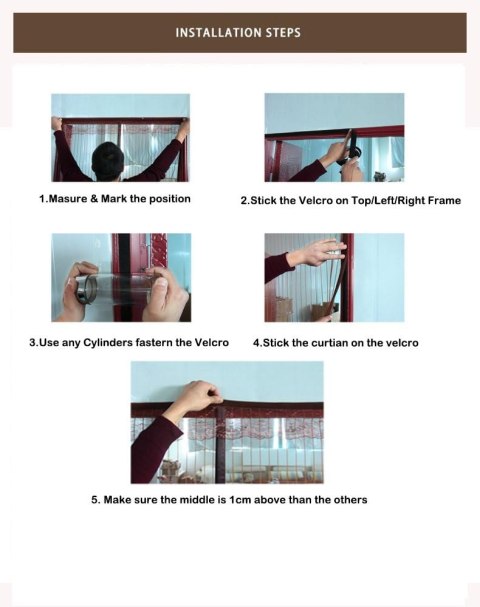 INSTALLATION STEPS

1.Masure & Mark the position

2.Stick the Velcro on Top/Left/Right Frame

3.Use any Cylinders fastern the Velcro

4.Stick the curtian on the velcro

5. Make sure the middle is 1cm above than the others