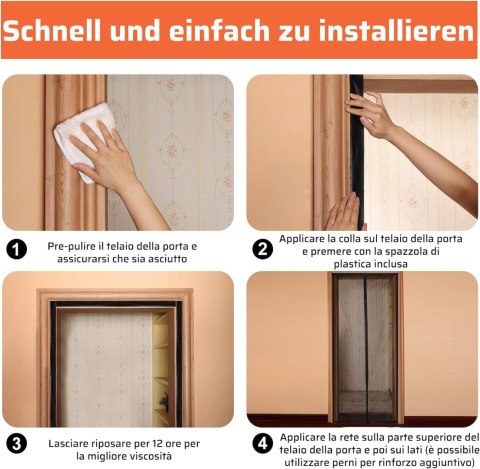 Schnell und einfach zu installieren

1 Pre-pulire il telaio della porta e assicurarsi che sia asciutto

2 Applicare la colla sul telaio della porta e premere con la spazzola di plastica inclusa

3 Lasciare riposare per 12 ore per la migliore viscosità

4 Applicare la rete sulla parte superiore del telaio della porta e poi sui lati (è possibile utilizzare perni per rinforzo aggiuntivo)