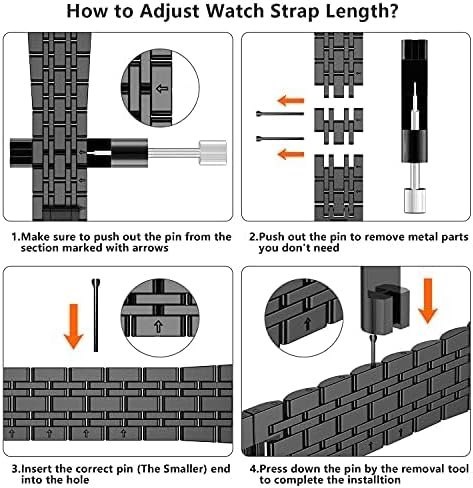 How to Adjust Watch Strap Length?

1.Make sure to push out the pin from the section marked with arrows

2.Push out the pin to remove metal parts you don't need

3.Insert the correct pin (The Smaller) end into the hole

4.Press down the pin by the removal tool to complete the installtion