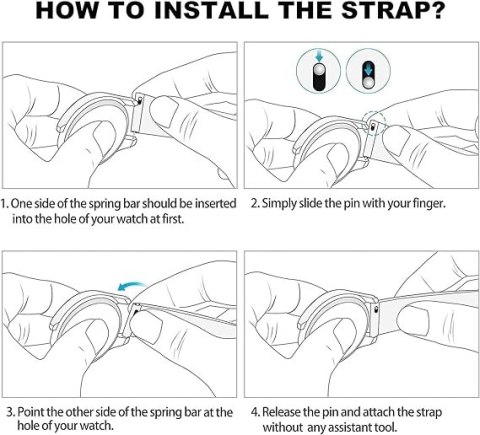 HOW TO INSTALL THE STRAP?

1. One side of the spring bar should be inserted into the hole of your watch at first.

2. Simply slide the pin with your finger.

3. Point the other side of the spring bar at the hole of your watch.

4. Release the pin and attach the strap without any assistant tool.