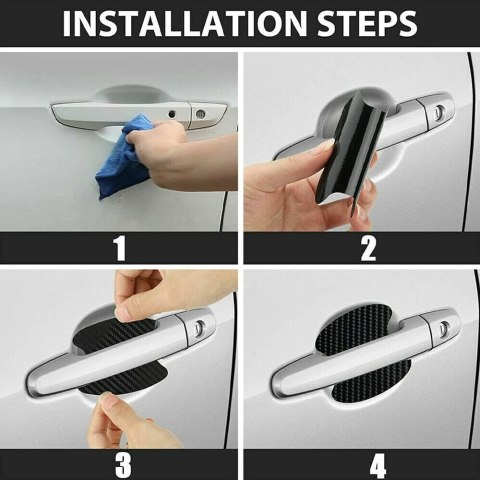 INSTALLATION STEPS

1

2

3

4