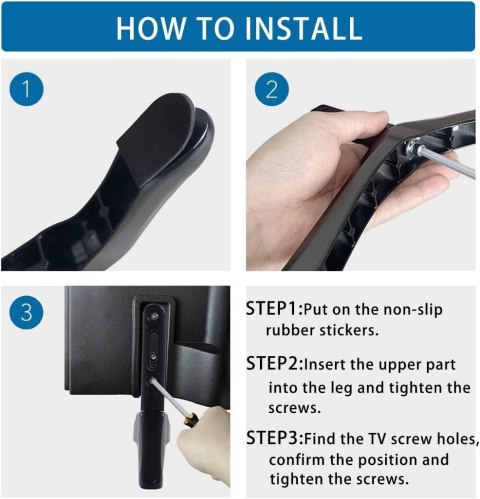 HOW TO INSTALL

1

2

3

STEP1:Put on the non-slip rubber stickers.

STEP2:Insert the upper part into the leg and tighten the screws.

STEP3:Find the TV screw holes, confirm the position and tighten the screws.