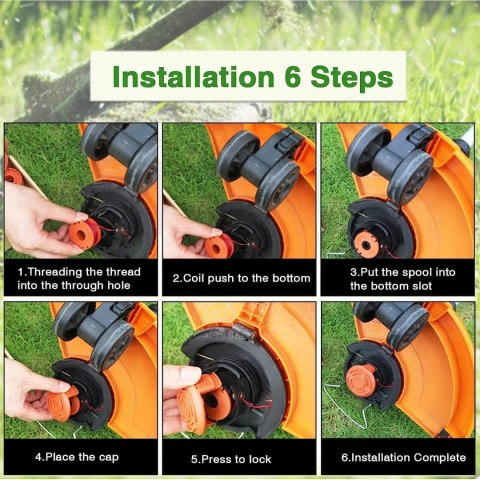 Installation 6 Steps

1.Threading the thread into the through hole

2.Coil push to the bottom

3.Put the spool into the bottom slot

4.Place the cap

5.Press to lock

6.Installation Complete