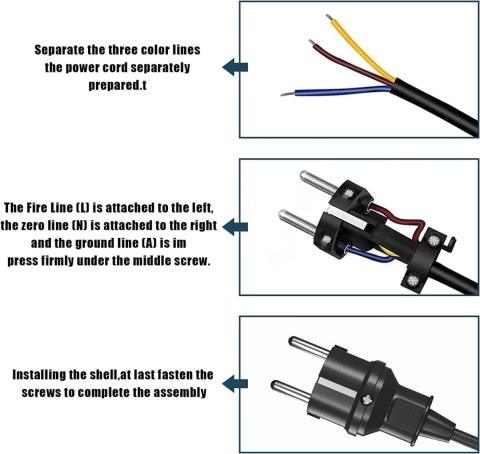 Separate the three color lines the power cord separately prepared.t

The Fire Line (L) is attached to the left, the zero line (N) is attached to the right and the ground line (A) is im press firmly under the middle screw.

Installing the shell,at last fasten the screws to complete the assembly