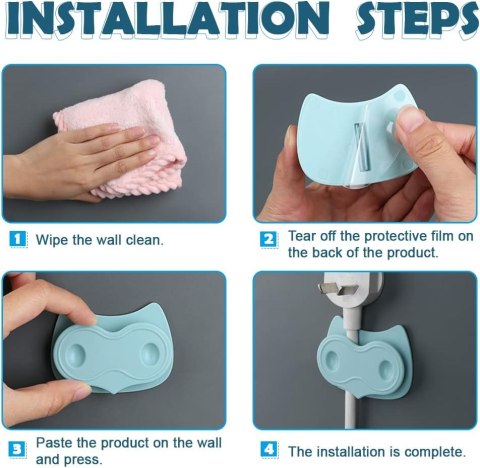 INSTALLATION STEPS

1 Wipe the wall clean.

2 Tear off the protective film on the back of the product.

3 Paste the product on the wall and press.

4 The installation is complete.