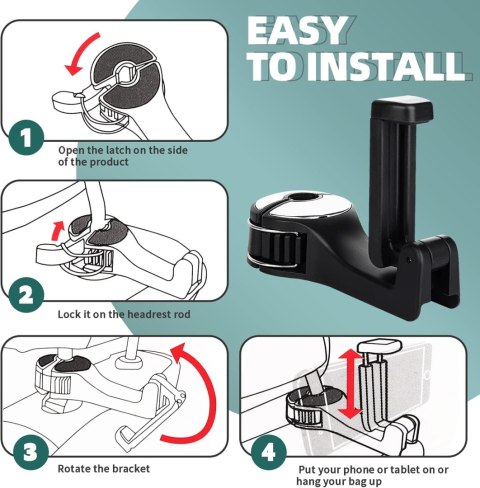 EASY TO INSTALL

1
Open the latch on the side of the product

2
Lock it on the headrest rod

3
Rotate the bracket

4
Put your phone or tablet on or hang your bag up