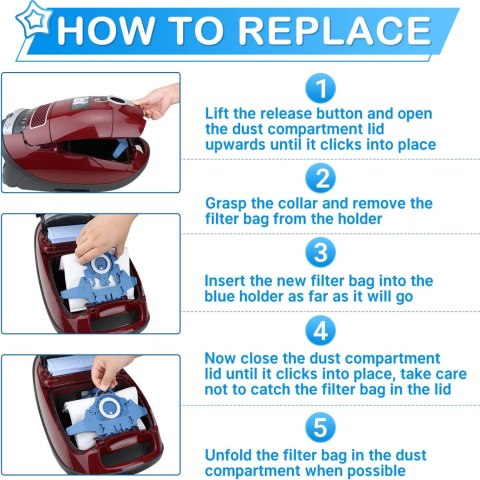 HOW TO REPLACE

1
Lift the release button and open the dust compartment lid upwards until it clicks into place

2
Grasp the collar and remove the filter bag from the holder

3
Insert the new filter bag into the blue holder as far as it will go

4
Now close the dust compartment lid until it clicks into place, take care not to catch the filter bag in the lid

5
Unfold the filter bag in the dust compartment when possible