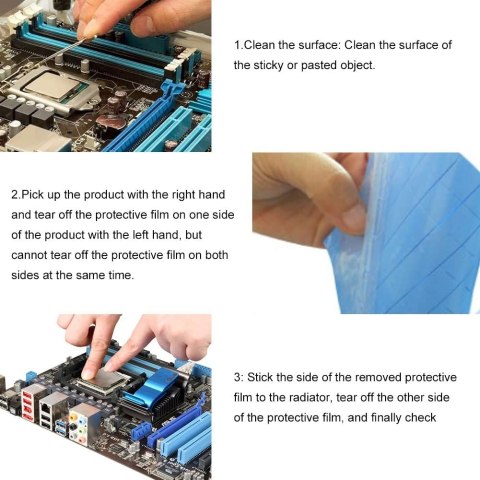 1.Clean the surface: Clean the surface of the sticky or pasted object.

2.Pick up the product with the right hand and tear off the protective film on one side of the product with the left hand, but cannot tear off the protective film on both sides at the same time.

3: Stick the side of the removed protective film to the radiator, tear off the other side of the protective film, and finally check