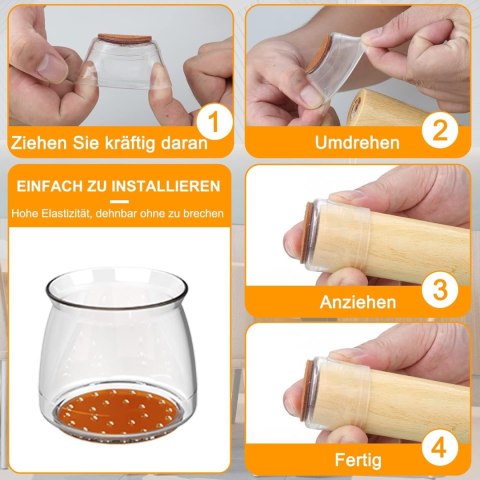 1
Ziehen Sie kräftig daran

2
Umdrehen

EINFACH ZU INSTALLIEREN
Hohe Elastizität, dehnbar ohne zu brechen

3
Anziehen

4
Fertig