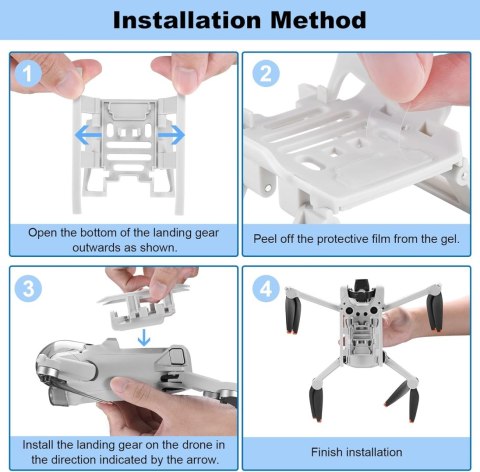 Installation Method

1
Open the bottom of the landing gear outwards as shown.

2
Peel off the protective film from the gel.

3
Install the landing gear on the drone in the direction indicated by the arrow.

4
Finish installation