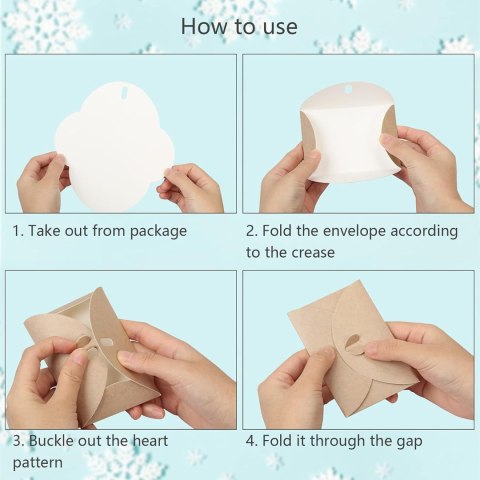 How to use

1. Take out from package

2. Fold the envelope according to the crease

3. Buckle out the heart pattern

4. Fold it through the gap