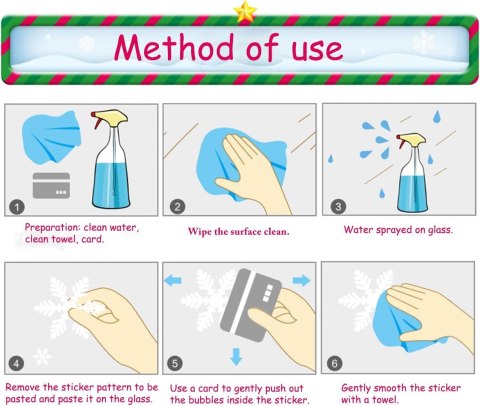 Method of use

1
Preparation: clean water, clean towel, card.

2
Wipe the surface clean.

3
Water sprayed on glass.

4
Remove the sticker pattern to be pasted and paste it on the glass.

5
Use a card to gently push out the bubbles inside the sticker.

6
Gently smooth the sticker with a towel.