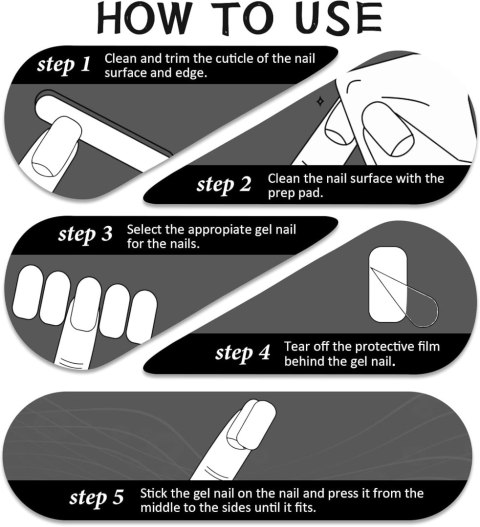 HOW TO USE

step 1 Clean and trim the cuticle of the nail surface and edge.

step 2 Clean the nail surface with the prep pad.

step 3 Select the appropiate gel nail for the nails.

step 4 Tear off the protective film behind the gel nail.

step 5 Stick the gel nail on the nail and press it from the middle to the sides until it fits.