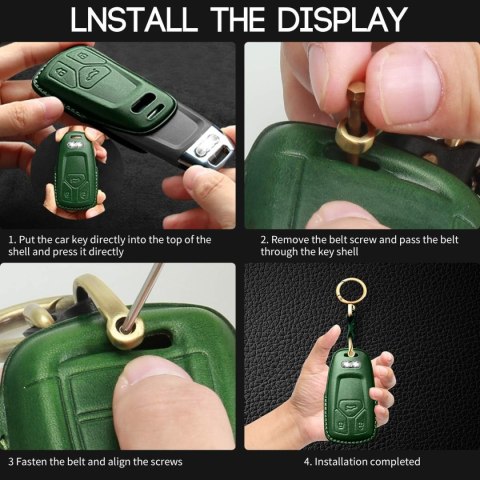 LNSTALL THE DISPLAY

1. Put the car key directly into the top of the shell and press it directly

2. Remove the belt screw and pass the belt through the key shell

3 Fasten the belt and align the screws

4. Installation completed