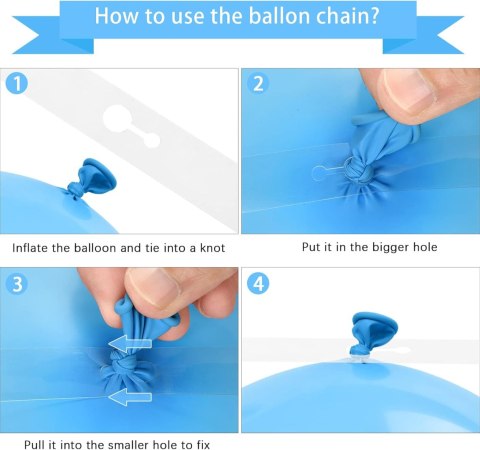 How to use the ballon chain?

1

Inflate the balloon and tie into a knot

2

Put it in the bigger hole

3

Pull it into the smaller hole to fix

4