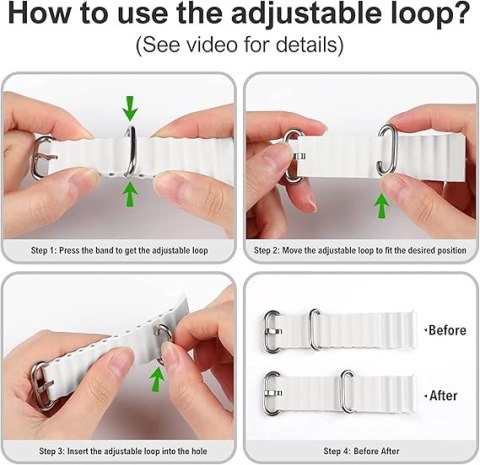 How to use the adjustable loop?
(See video for details)

Step 1: Press the band to get the adjustable loop

Step 2: Move the adjustable loop to fit the desired position

Step 3: Insert the adjustable loop into the hole

·Before

·After

Step 4: Before After