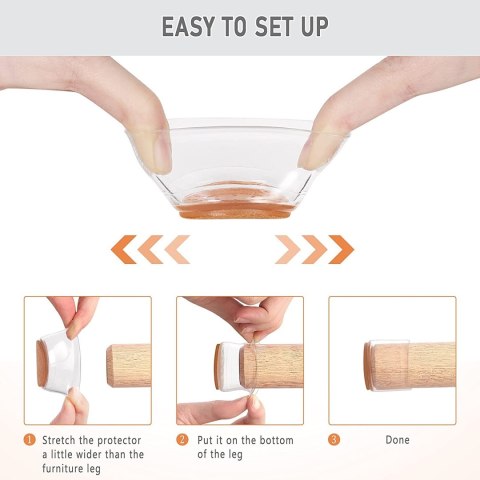 EASY TO SET UP

1 Stretch the protector a little wider than the furniture leg

2 Put it on the bottom of the leg

3 Done