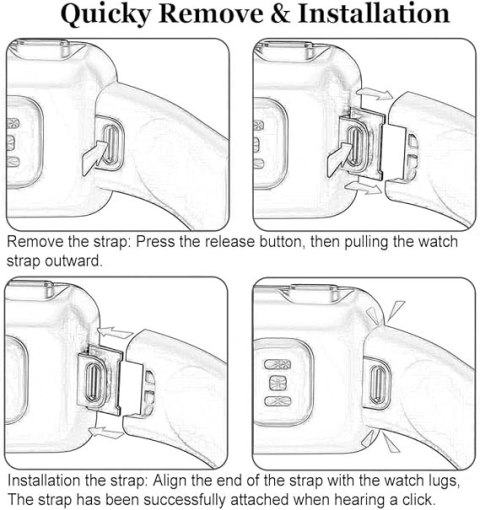 Quicky Remove & Installation

Remove the strap: Press the release button, then pulling the watch strap outward.

Installation the strap: Align the end of the strap with the watch lugs, The strap has been successfully attached when hearing a click.