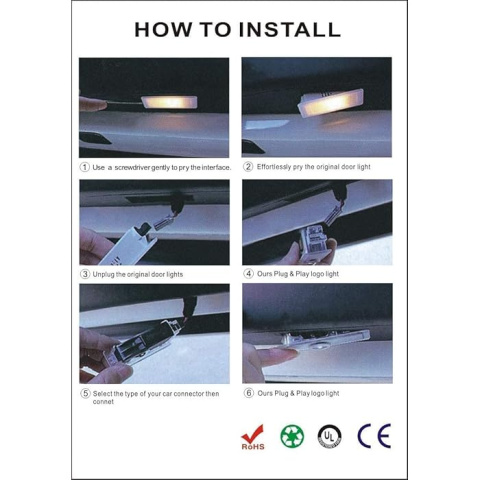 HOW TO INSTALL

① Use a screwdriver gently to pry the interface.

② Effortlessly pry the original door light

③ Unplug the original door lights

④ Ours Plug & Play logo light

⑤ Select the type of your car connector then connet

⑥ Ours Plug & Play logo light

RoHS

UL

CE