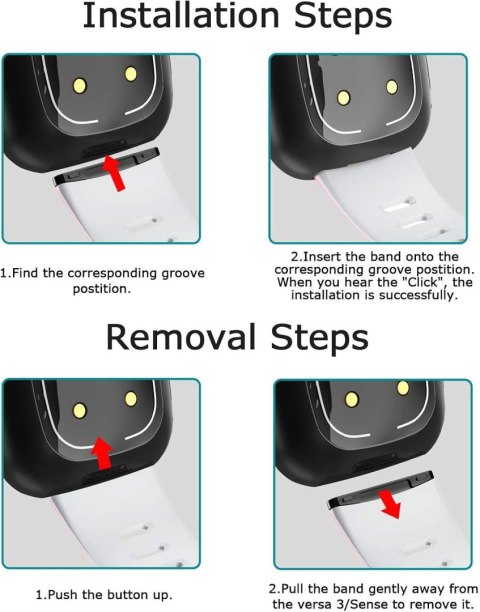 Installation Steps

1.Find the corresponding groove postition.

2.Insert the band onto the corresponding groove postition. When you hear the "Click", the installation is successfully.

Removal Steps

1.Push the button up.

2.Pull the band gently away from the versa 3/Sense to remove it.