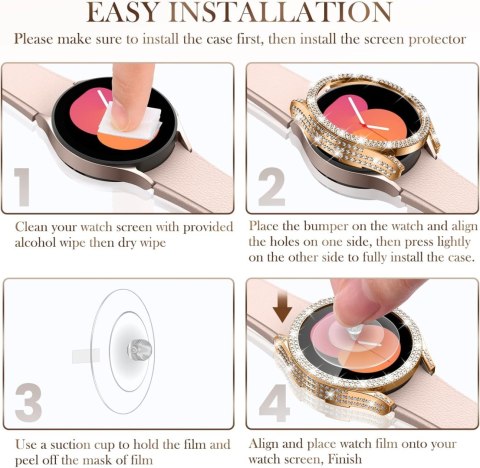 EASY INSTALLATION

Please make sure to install the case first, then install the screen protector

1

Clean your watch screen with provided alcohol wipe then dry wipe

2

Place the bumper on the watch and align the holes on one side, then press lightly on the other side to fully install the case.

3

Use a suction cup to hold the film and peel off the mask of film

4

Align and place watch film onto your watch screen, Finish