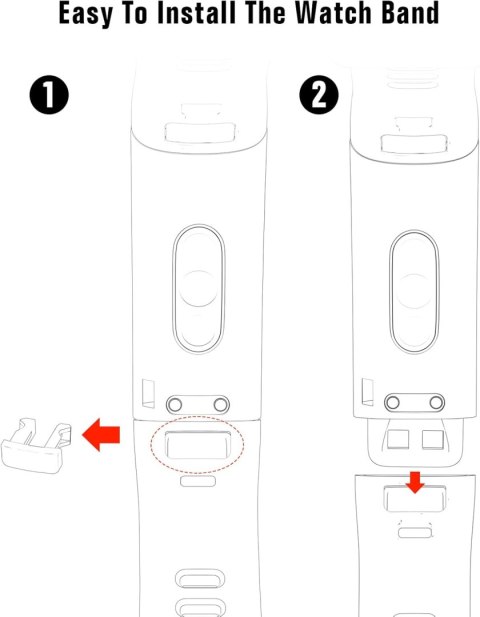 Easy To Install The Watch Band

1

2